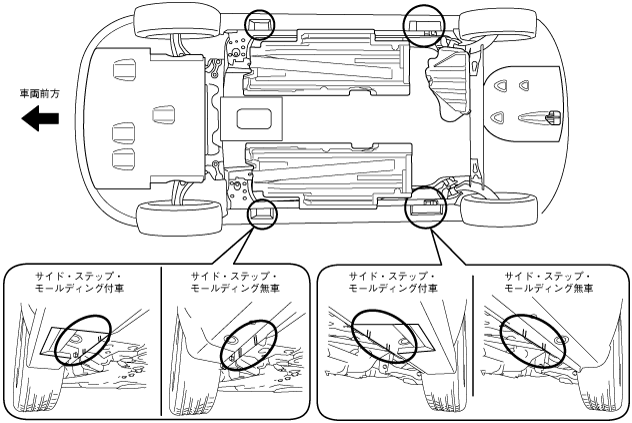 車両前方

サイド・ステップ・モールディング付車

サイド・ステップ・モールディング無車

サイド・ステップ・モールディング付車

サイド・ステップ・モールディング無車