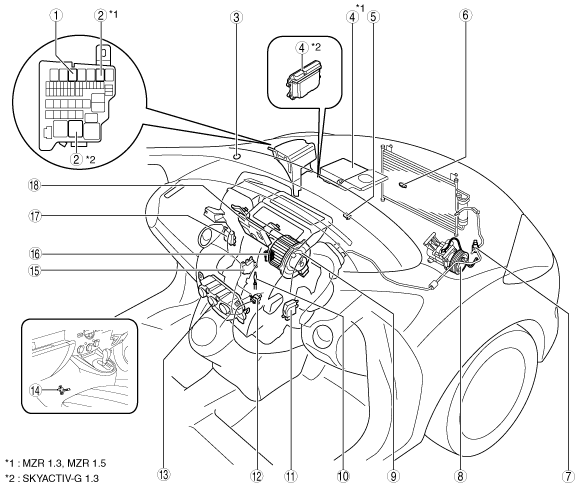 ① ② *1 ③ *1 ④ ⑤ ⑥

④ *2

② *2

⑱

⑰

⑯

⑮

⑭

⑬ ⑫ ⑪ ⑩ ⑨ ⑧ ⑦

*1 : MZR 1.3, MZR 1.5
*2 : SKYACTIV-G 1.3