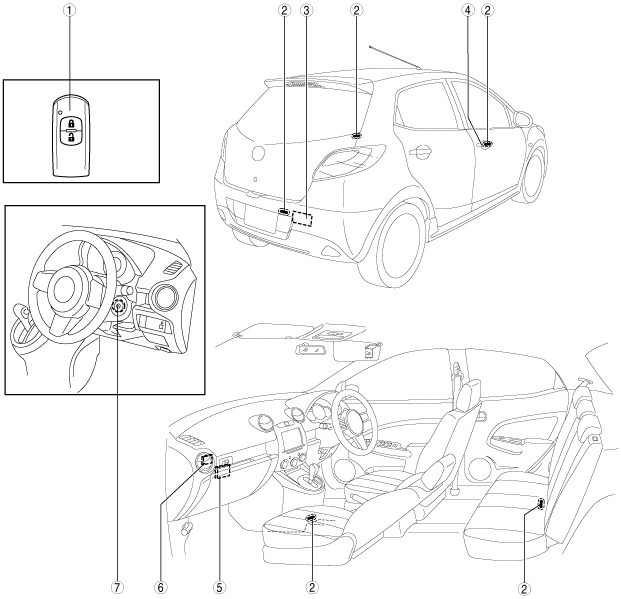 1
2 3 2 4 2
7 6 5 2 2