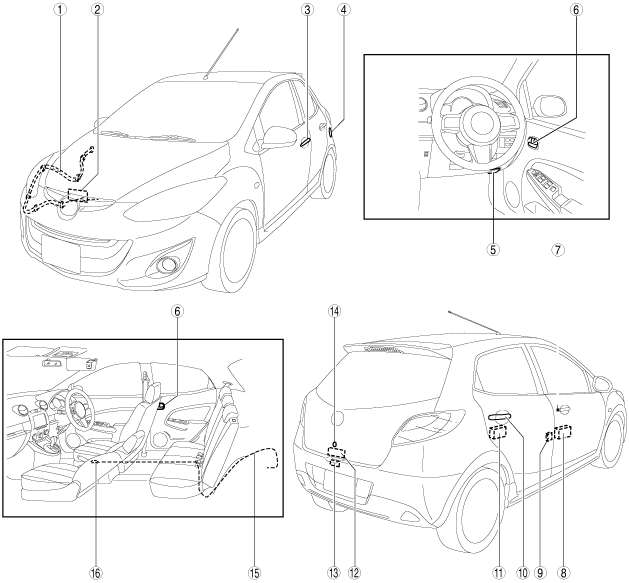 1
2
3
4
6
5
7
6
14
16
15
13
12
11
10
9
8