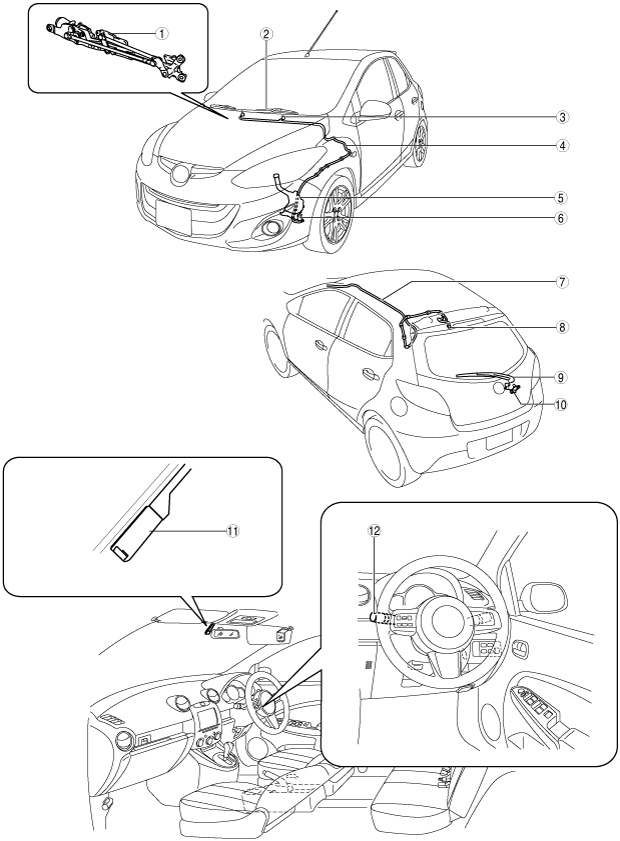 ①
②
③
④
⑤
⑥
⑦
⑧
⑨
⑩
⑪
⑫