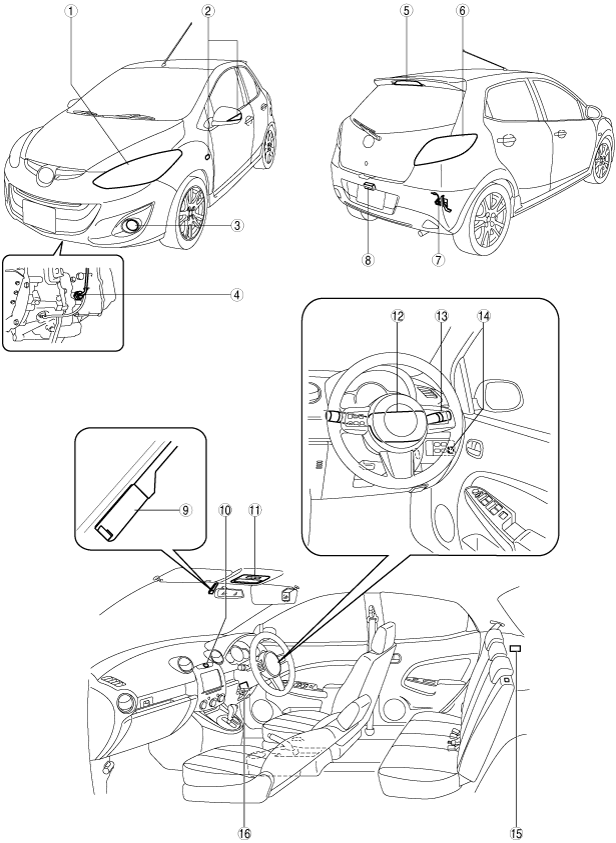 ①
②
⑤
⑥
③
⑧
⑦
④
⑫
⑬
⑭
⑨
⑩
⑪
⑯
⑮