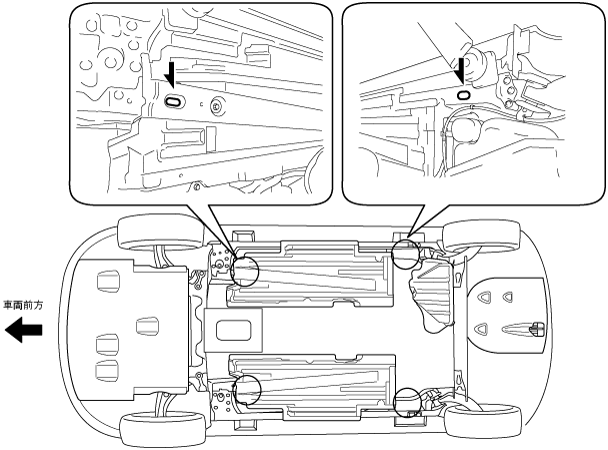 車両前方