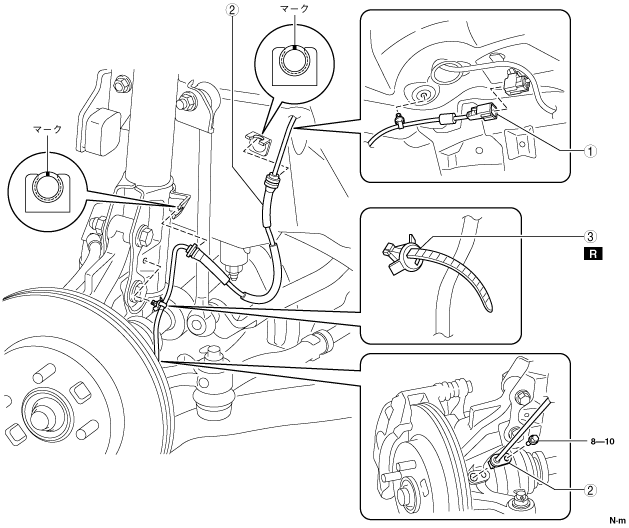 ②
マーク
マーク
①
③
R
8—10
②
N·m