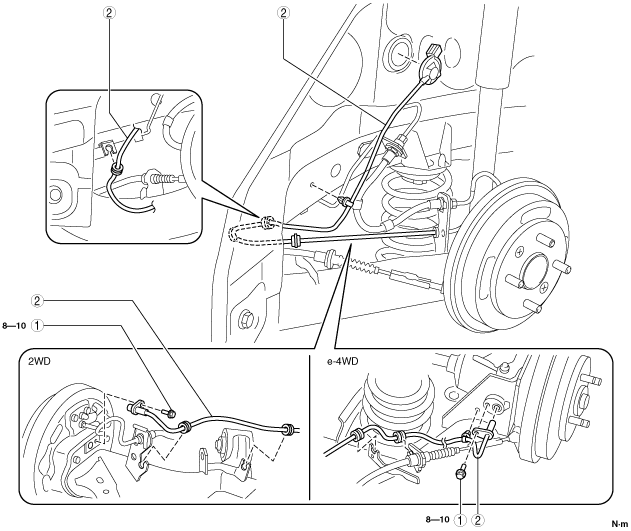 ②
②
②
8—10 ①
2WD
e-4WD
8—10 ① ②
N·m