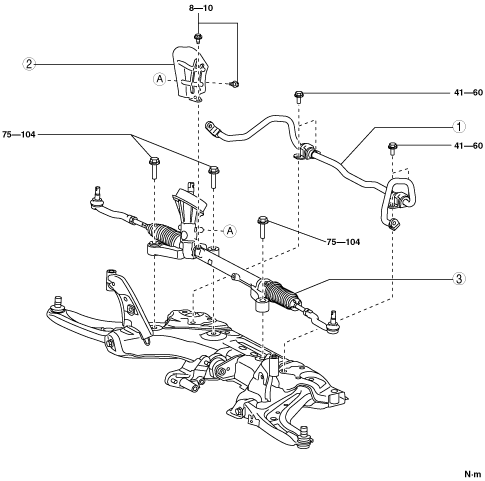 8—10

2

A

41—60

1

75—104

41—60

A

75—104

3

N·m