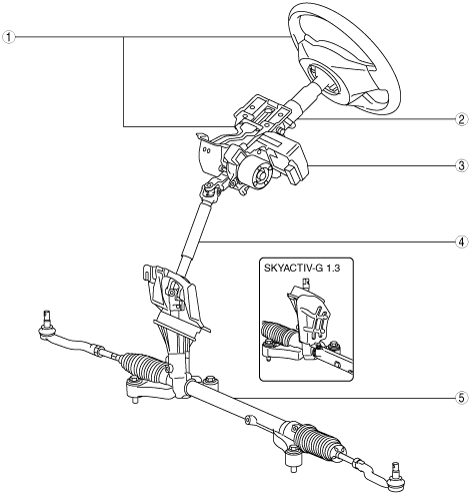 1
2
3
4
SKYACTIV-G 1.3
5