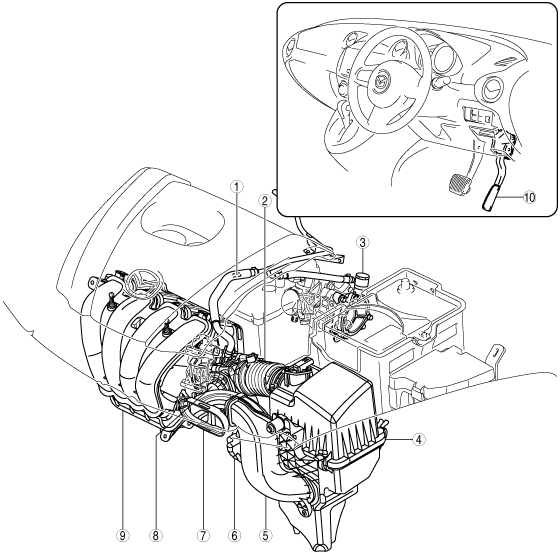 10
1
2
3
4
9
8
7
6
5