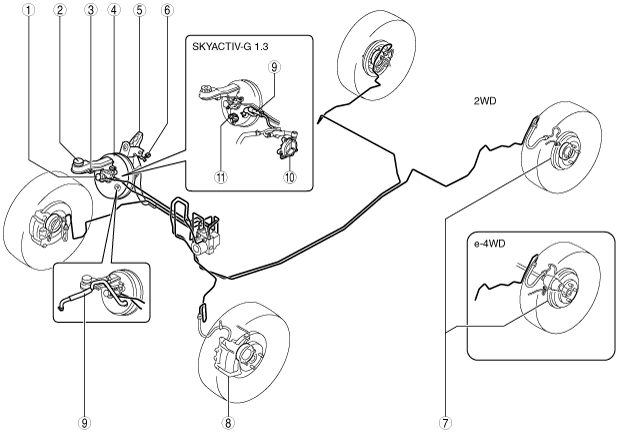 1
2
3
4
5
6
SKYACTIV-G 1.3
9
11
10
2WD
e-4WD
9
8
7