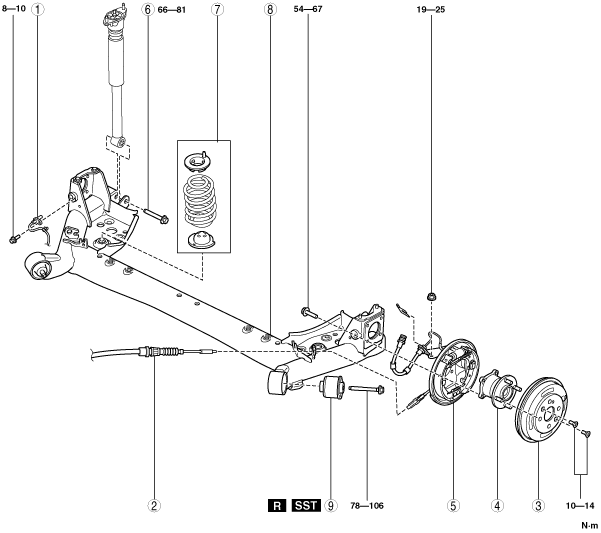 8—10
1
6
66—81
7
8
54—67
19—25
2
R
SST
9
78—106
5
4
3
10—14
N·m