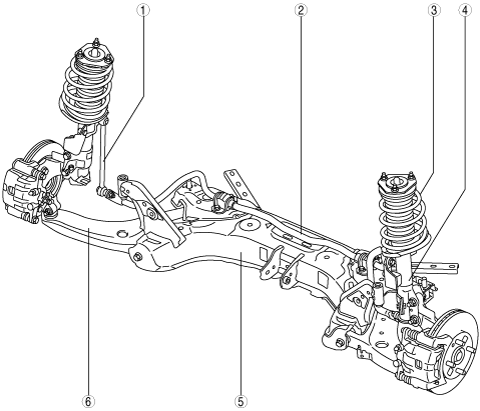 ①
②
③
④
⑥
⑤