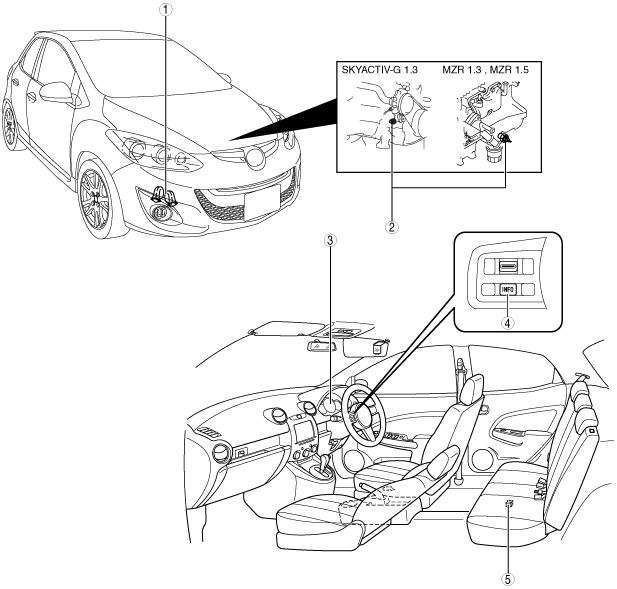 ①

SKYACTIV-G 1.3

MZR 1.3 , MZR 1.5

②

③

INFO

④

⑤