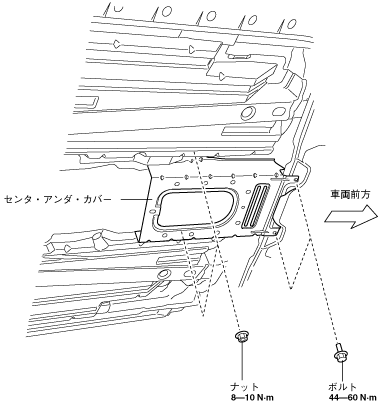 センタ・アンダ・カバー

車両前方

ナット
8—10 N·m

ボルト
44—60 N·m