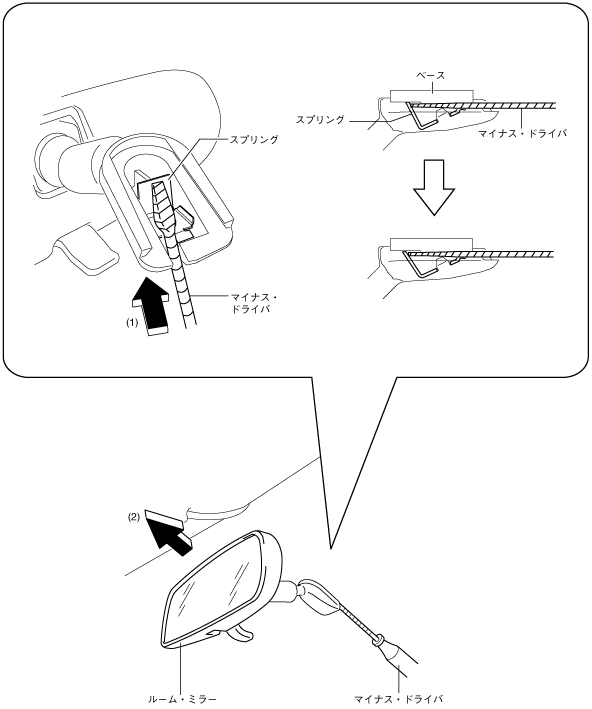 スプリング

マイナス・ドライバ

(1)

ベース

スプリング

マイナス・ドライバ

(2)

ルーム・ミラー

マイナス・ドライバ