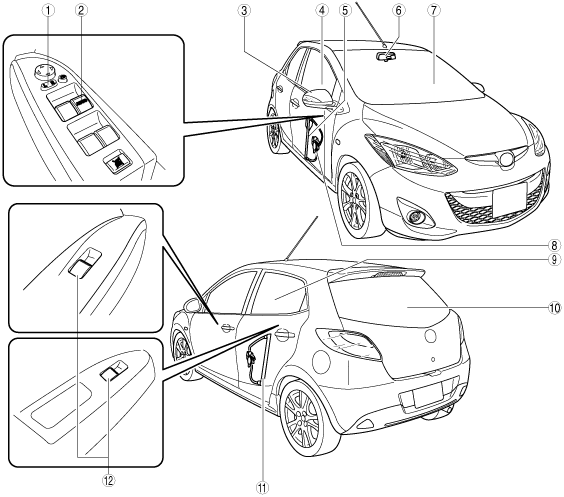 ①
②
③
④
⑤
⑥
⑦
⑧
⑨
⑩
⑪
⑫