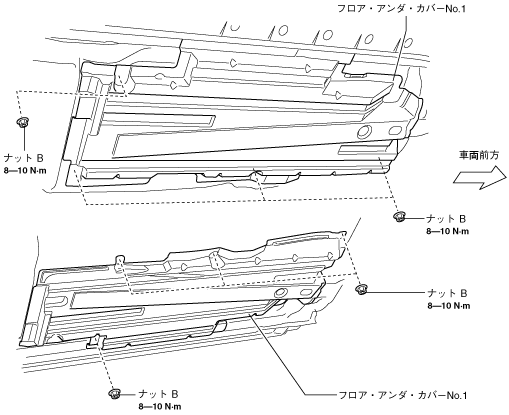 フロア・アンダ・カバーNo.1

ナット B
8—10 N·m

車両前方

ナット B
8—10 N·m

ナット B
8—10 N·m

ナット B
8—10 N·m

フロア・アンダ・カバーNo.1