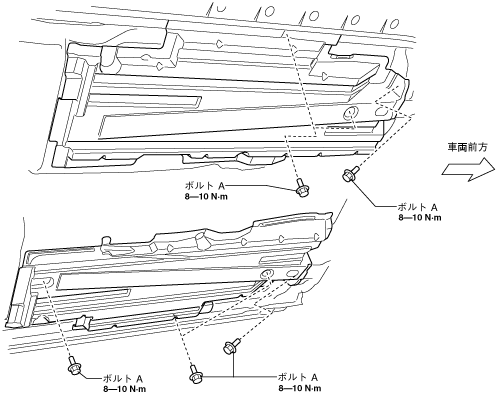 車両前方

ボルト A
8—10 N·m

ボルト A
8—10 N·m

ボルト A
8—10 N·m

ボルト A
8—10 N·m