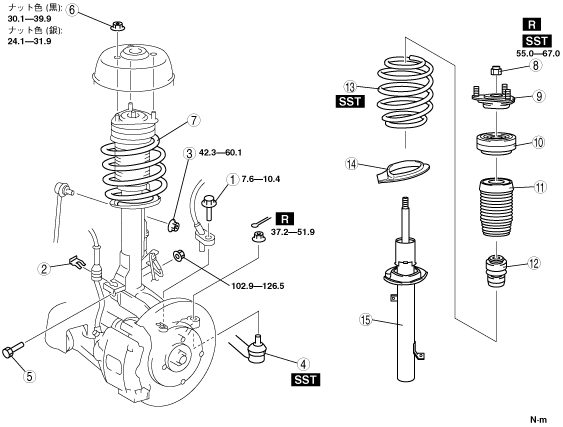 ナット色 (黒):
30.1—39.9
ナット色 (銀):
24.1—31.9

6

7

3 42.3—60.1

1 7.6—10.4

R
37.2—51.9

2

102.9—126.5

5

4
SST

13
SST

14

15

R
SST
55.0—67.0

8

9

10

11

12

N·m