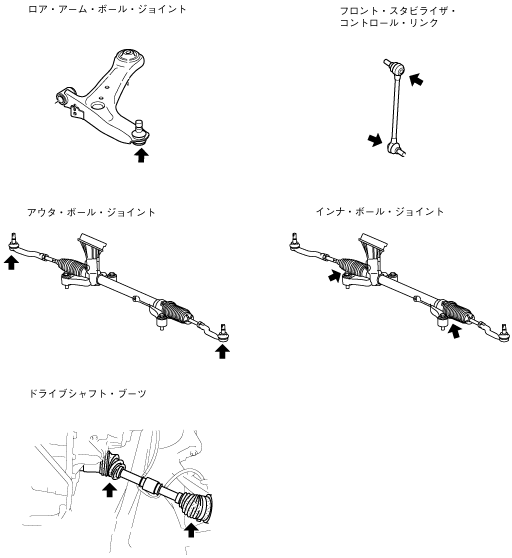 ロア・アーム・ボール・ジョイント

フロント・スタビライザ・コントロール・リンク

アウタ・ボール・ジョイント

インナ・ボール・ジョイント

ドライブシャフト・ブーツ