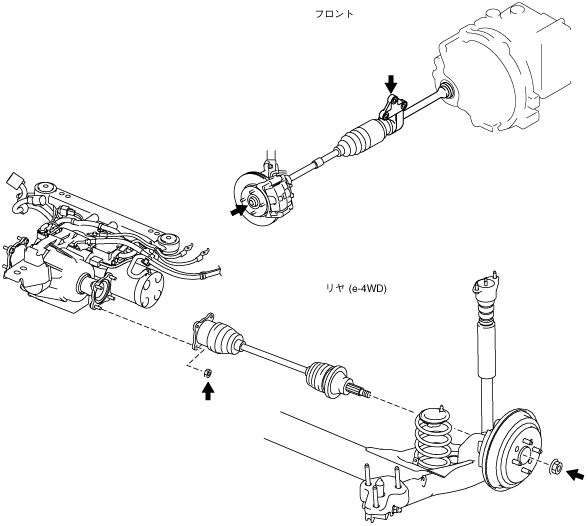 フロント

リヤ (e-4WD)