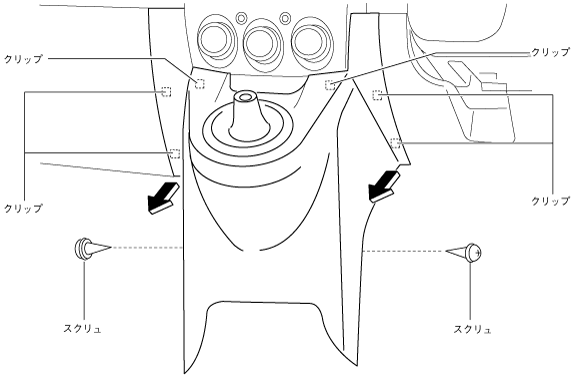 クリップ
クリップ
クリップ
クリップ
スクリュ
スクリュ