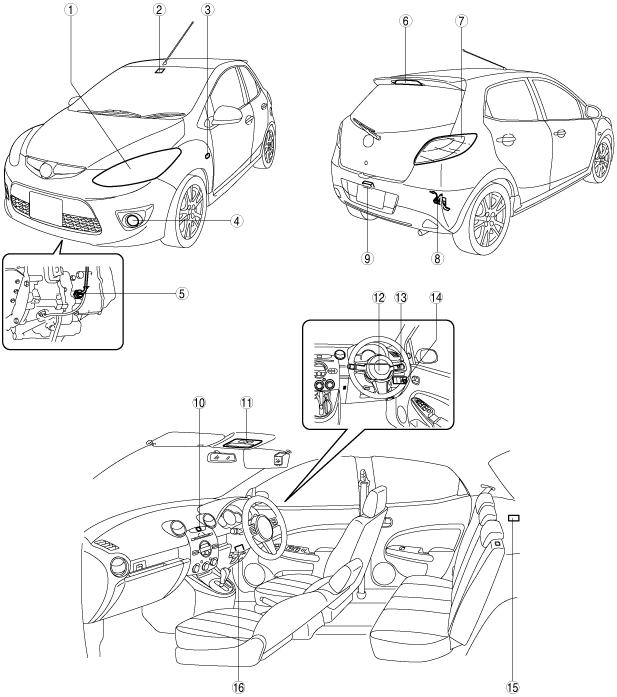 1
2
3
4
5
6
7
9
8
12
13
14
10
11
16
15