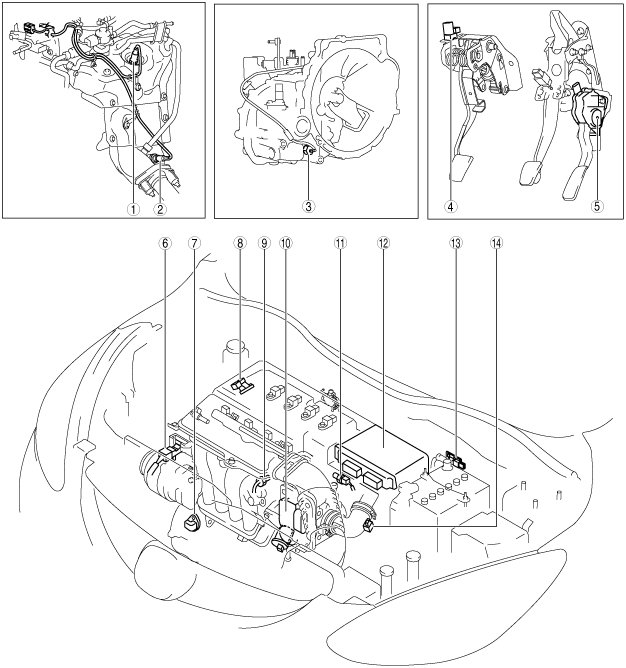 1
2
3
4
5
6
7
8
9
10
11
12
13
14