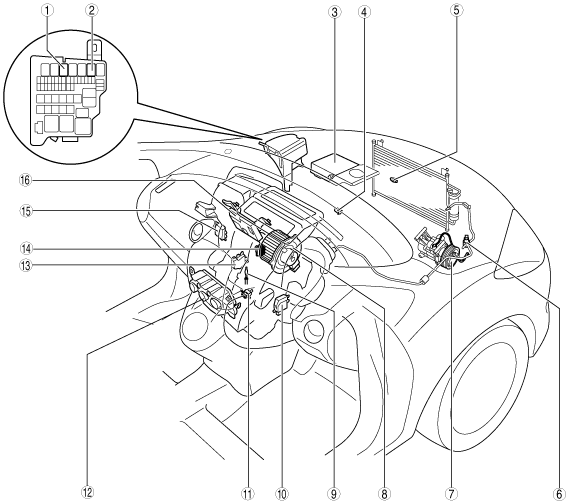 ①
②
③
④
⑤
⑯
⑮
⑭
⑬
⑫
⑪
⑩
⑨
⑧
⑦
⑥