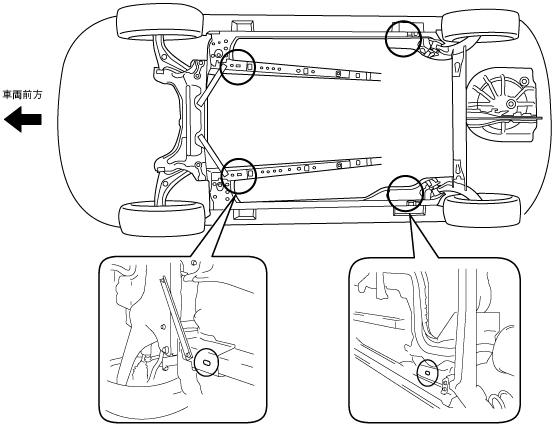 車両前方