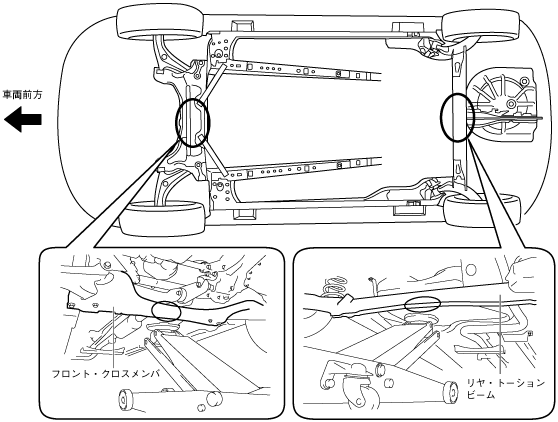 車両前方

フロント・クロスメンバ

リヤ・トーション
ビーム