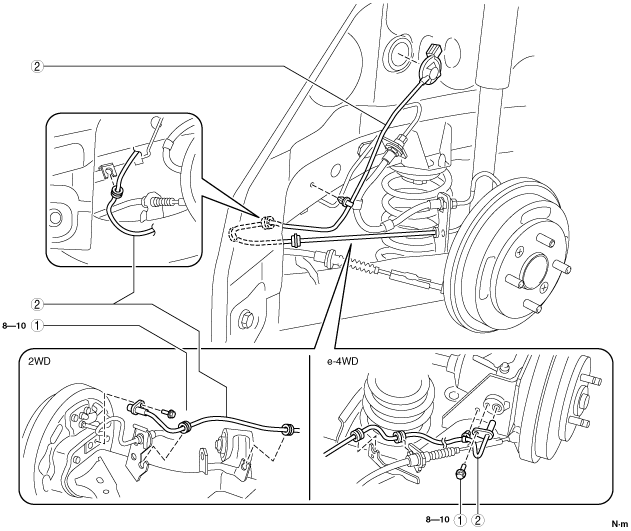 2

2

8—10 1

2WD

e-4WD

8—10 1 2

N·m