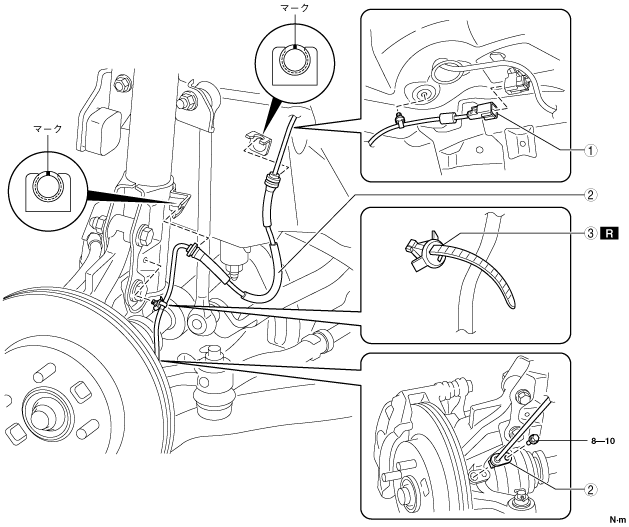 マーク

マーク

①

②

③ R

8—10

②

N·m