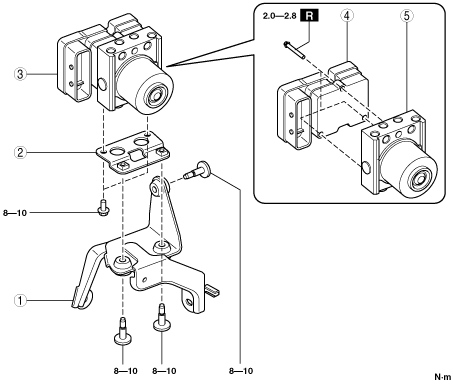 2.0—2.8 R
4
5
3
2
8—10
1
8—10
8—10
8—10
N·m