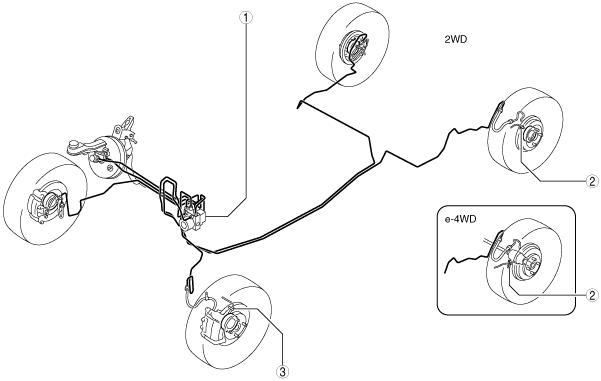 1
2WD
2
e-4WD
2
3