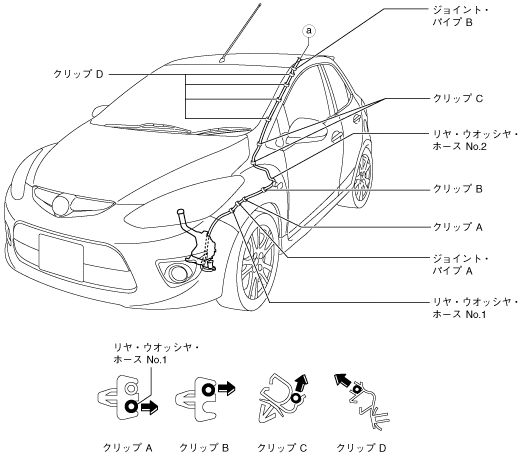 ジョイント・パイプ B

a

クリップ D

クリップ C

リヤ・ウオッシヤ・ホース No.2

クリップ B

クリップ A

ジョイント・パイプ A

リヤ・ウオッシヤ・ホース No.1

リヤ・ウオッシヤ・ホース No.1

クリップ A クリップ B クリップ C クリップ D