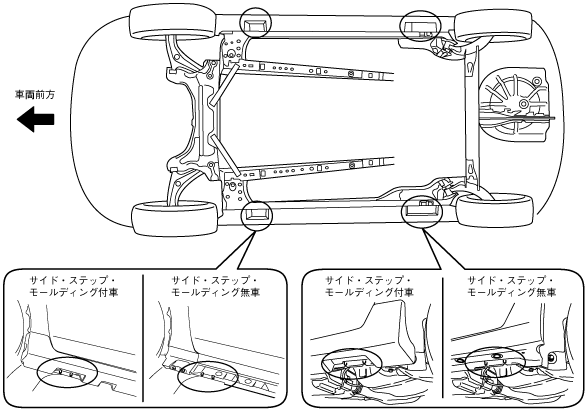 車両前方

サイド・ステップ・モールディング付車

サイド・ステップ・モールディング無車

サイド・ステップ・モールディング付車

サイド・ステップ・モールディング無車