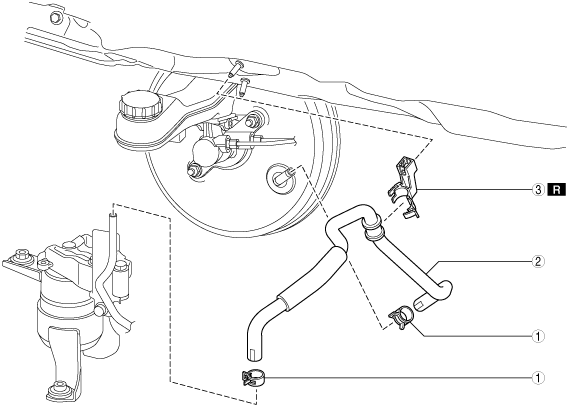 3 R

2

1

1