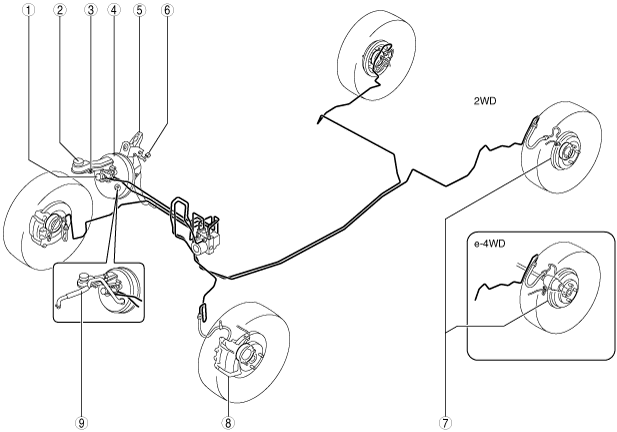 1
2
3
4
5
6
2WD
e-4WD
9
8
7