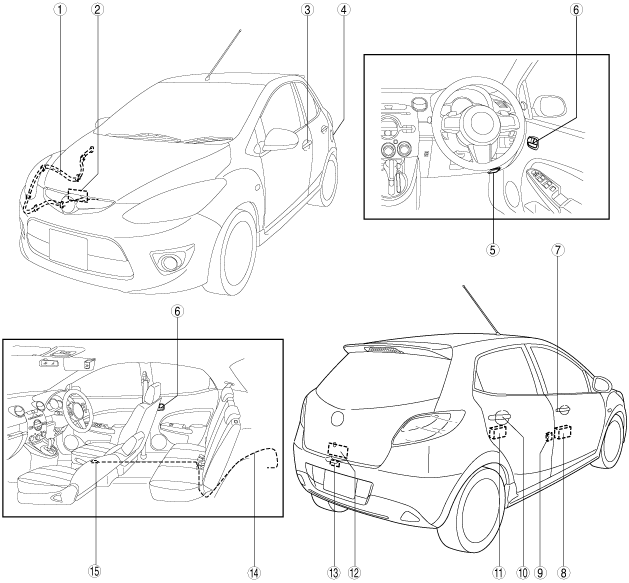 1
2
3
4
6
5
7
6
15
14
13
12
11
10
9
8