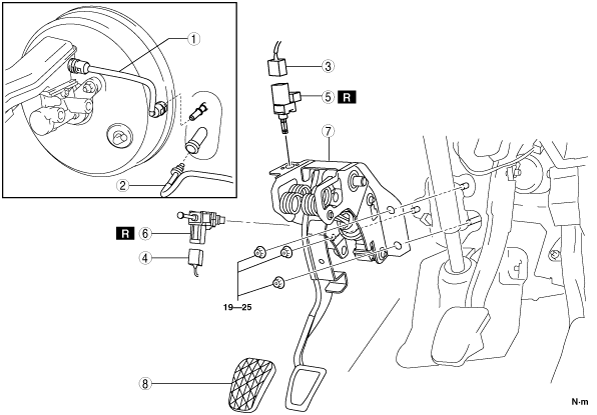 1
2
3
5 R
7
R 6
4
19—25
8
N·m