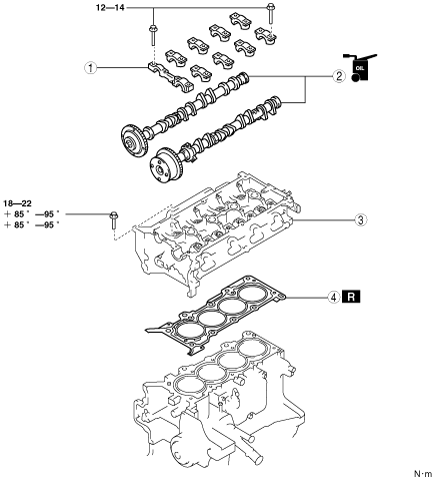 12—14

1

2

OIL

18—22
+ 85 ° —95 °
+ 85 ° —95 °

3

4 R

N·m