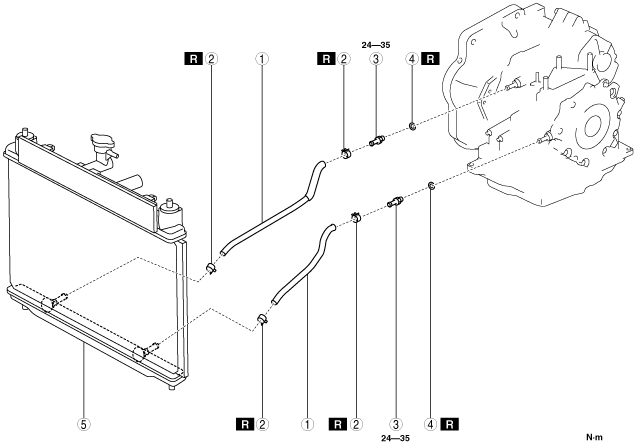 24—35

R 2 1 R 2 3 4 R

5 R 2 1 R 2 3 4 R

24—35

N·m