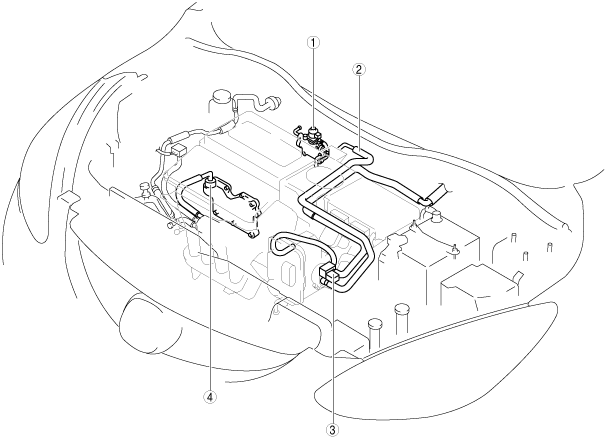 1
2
4
3