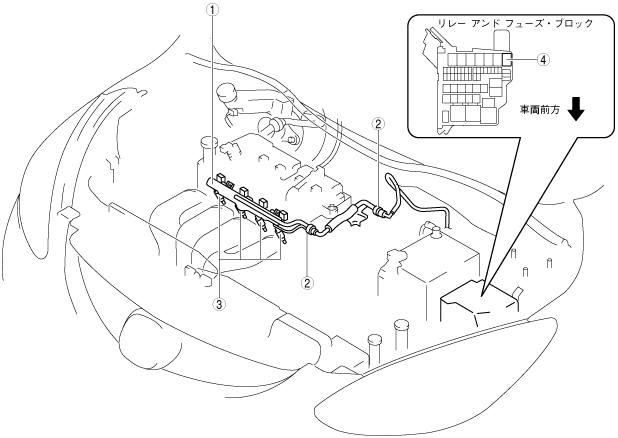 ①
リレー アンド フューズ・ブロック
④
車両前方
②
②
③