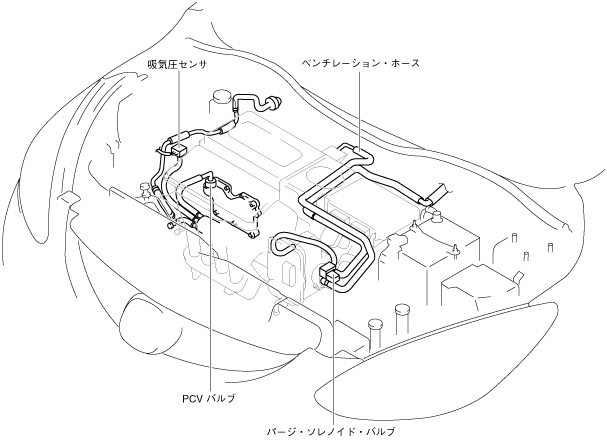 吸気圧センサ

ベンチレーション・ホース

PCV バルブ

パージ・ソレノイド・バルブ