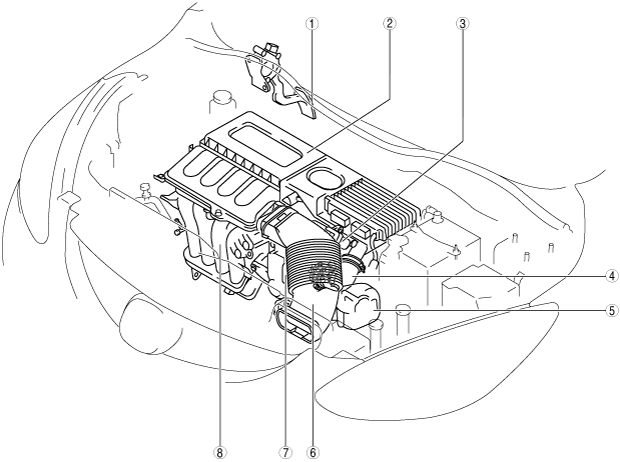 1
2
3
4
5
8
7
6