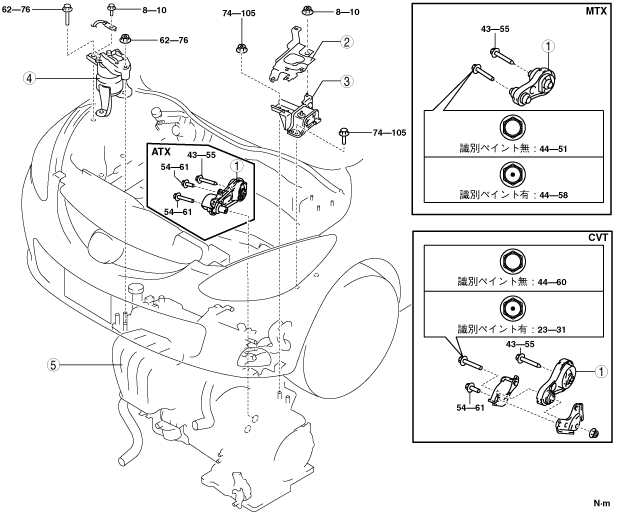 62—76
8—10
62—76
④
74—105
8—10
②
③
74—105
ATX
43—55
54—61
①
54—61
⑤

MTX
43—55
①
識別ペイント無：44—51
識別ペイント有：44—58

CVT
識別ペイント無：44—60
識別ペイント有：23—31
43—55
①
54—61

N·m