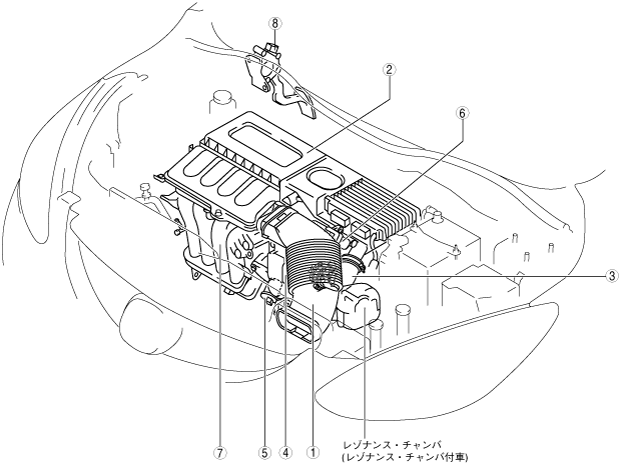 ⑧
②
⑥
③
⑦
⑤
④
①
レゾナンス・チャンバ
(レゾナンス・チャンバ付車)