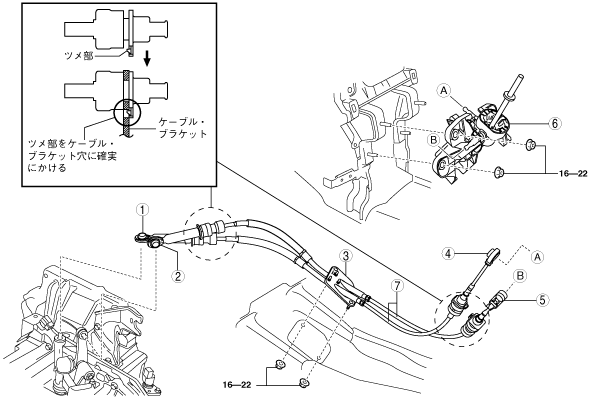 ツメ部

ケーブル・ブラケット

ツメ部をケーブル・ブラケット穴に確実にかける

A
B
6
16—22
1
2
3
4
A
B
5
7
16—22