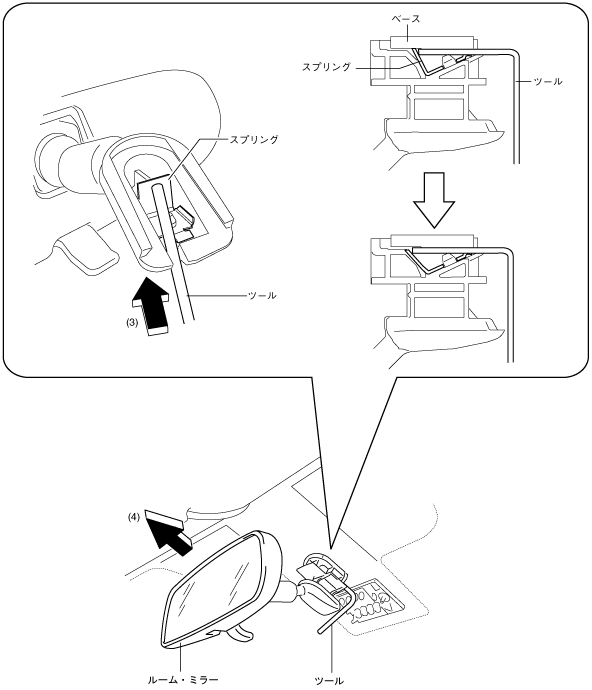 ベース
スプリング
ツール
スプリング
ツール
(3)
(4)
ルーム・ミラー
ツール